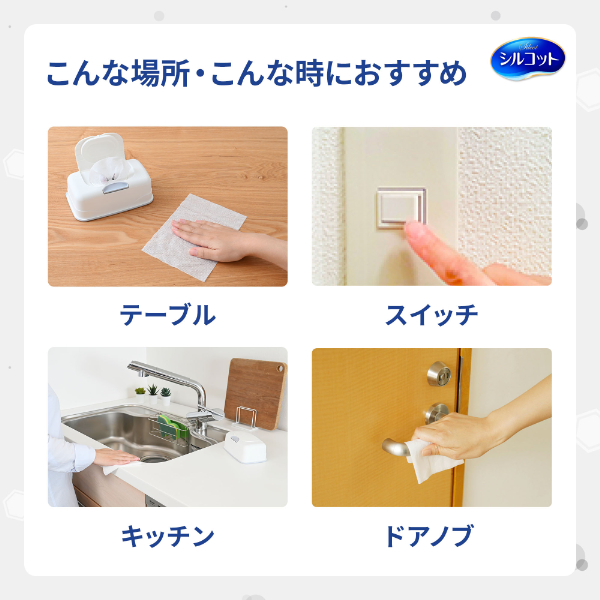 こんな場所・こんな時におすすめ

Silcot
シルコット

テーブル

スイッチ

キッチン

ドアノブ